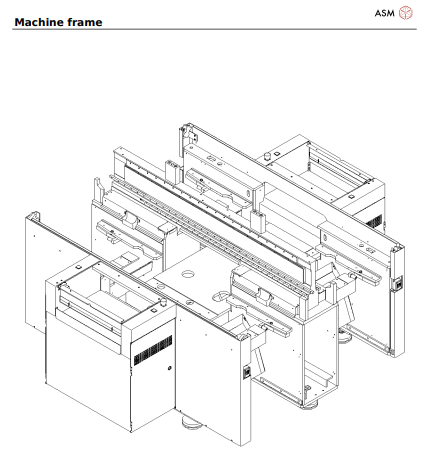 Machine frame

ASM