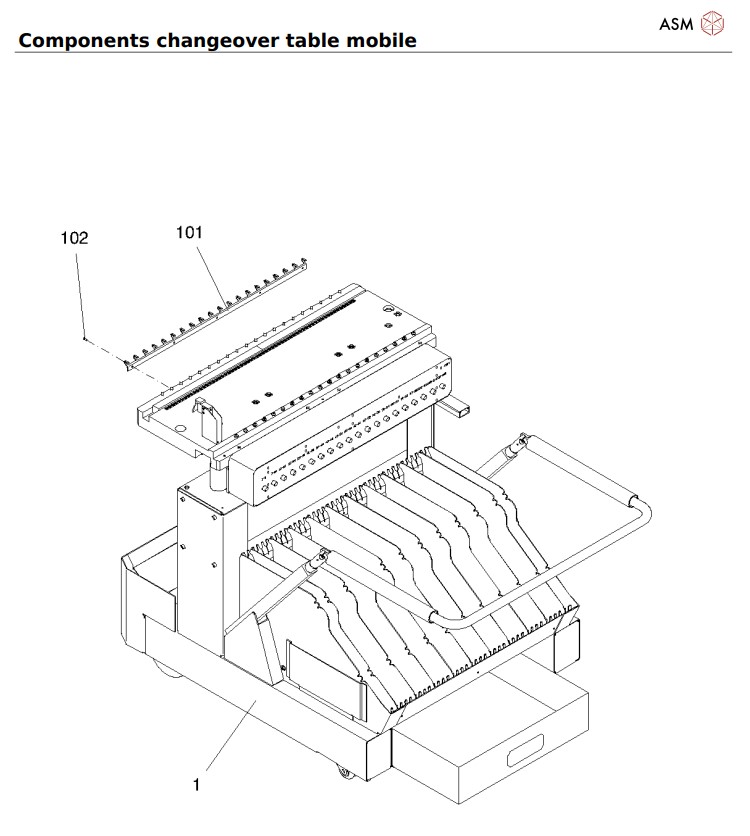 ASM

Components changeover table mobile

102

101

1