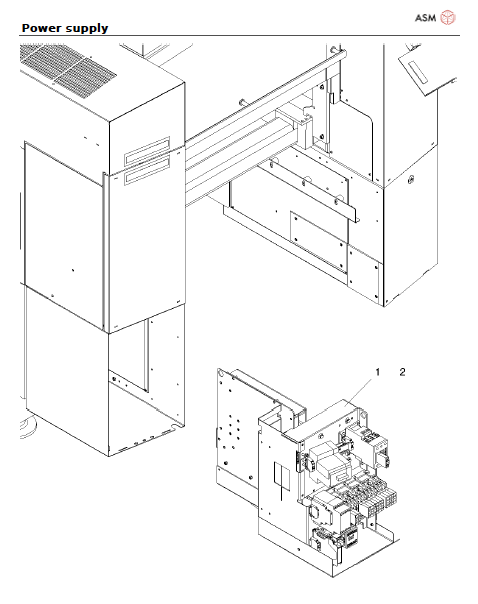 ASM

Power supply

1 2