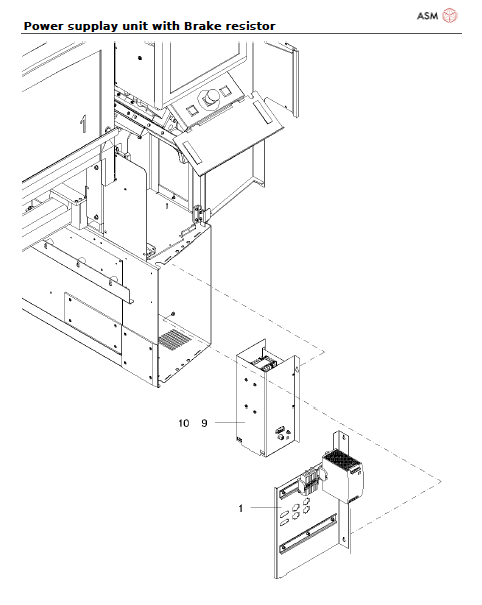 ASM

Power supplay unit with Brake resistor

1

10 9

1