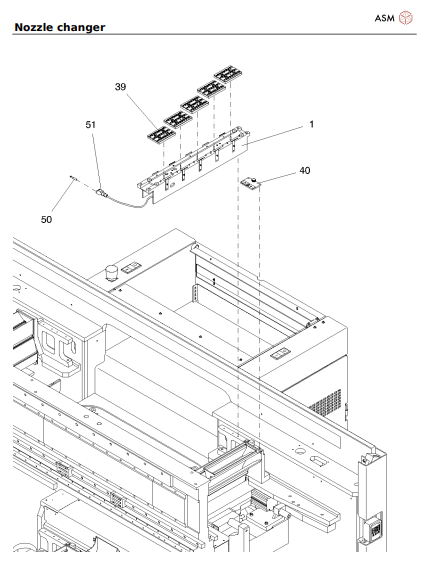 ASM

Nozzle changer

39

51

1

40

50