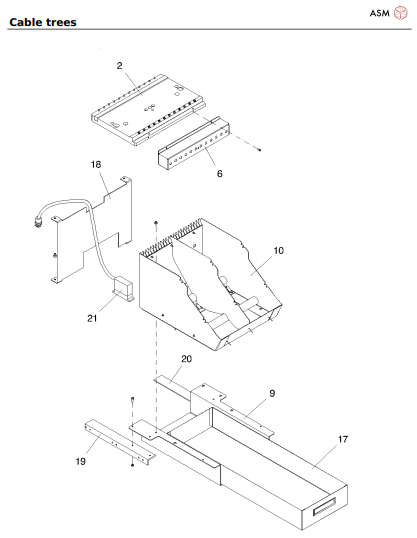 Cable trees

ASM

2

6

18

10

21

20

9

17

19