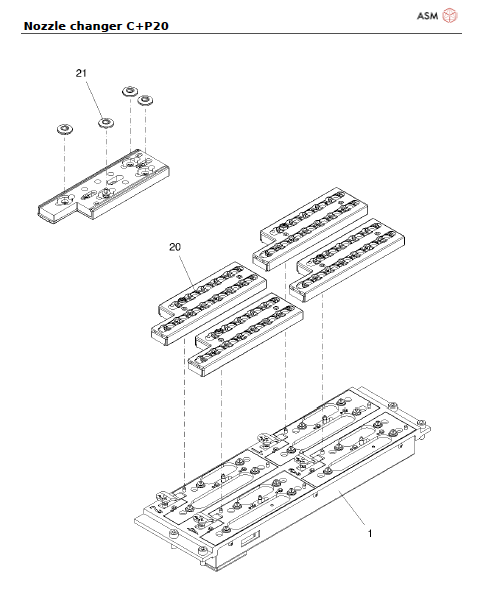 ASM

Nozzle changer C+P20

21

20

1