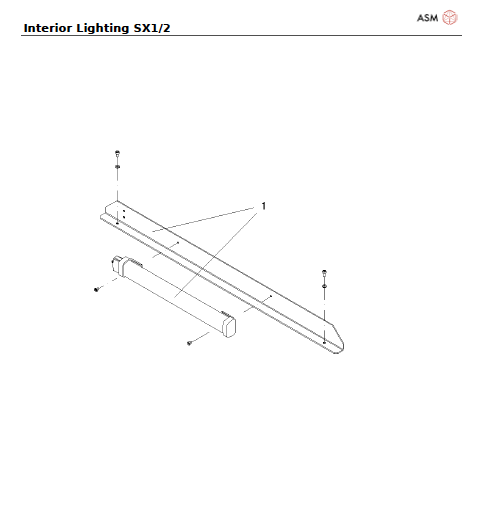 ASM

Interior Lighting SX1/2

1