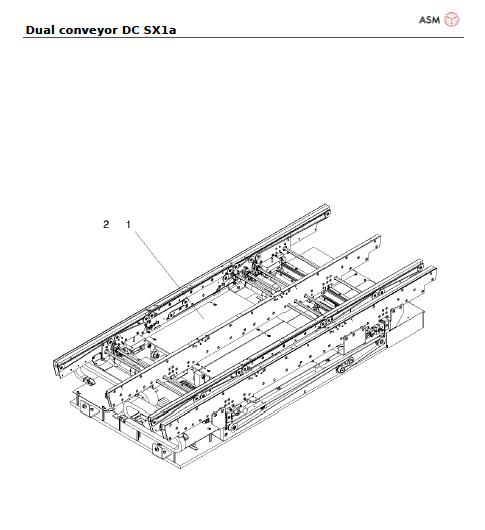 ASM

Dual conveyor DC SX1a

2 1