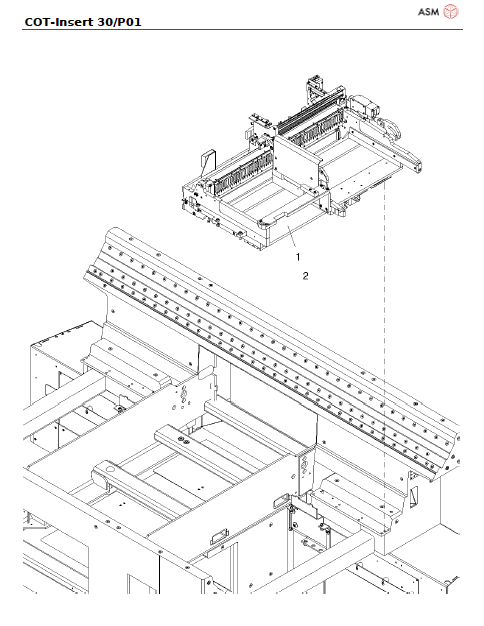 ASM

COT-Insert 30/P01

1

2