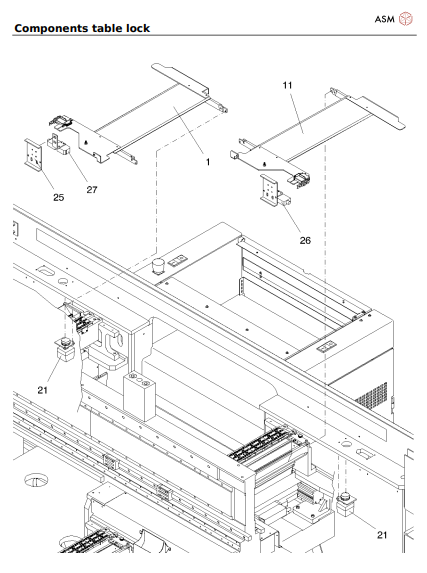 ASM

Components table lock

11

1

27

25

26

21

21