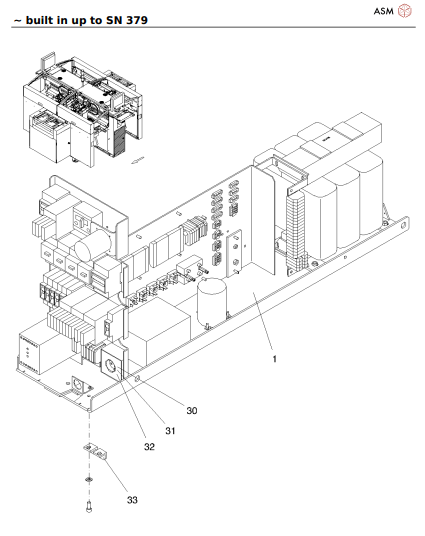 ASM

~ built in up to SN 379

1

30

31

32

33