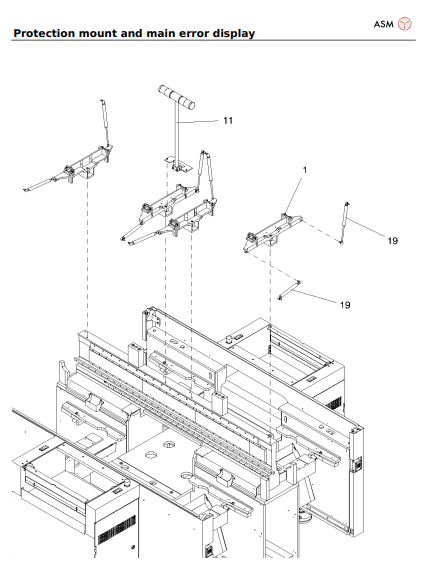 ASM

Protection mount and main error display

11

1

19

19