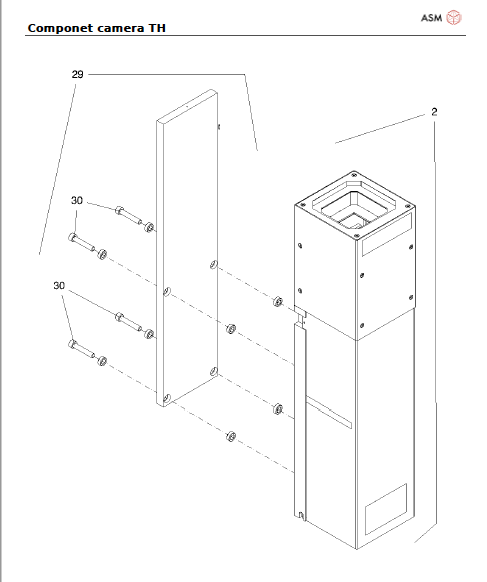 ASM

Componet camera TH

29

2

30

30