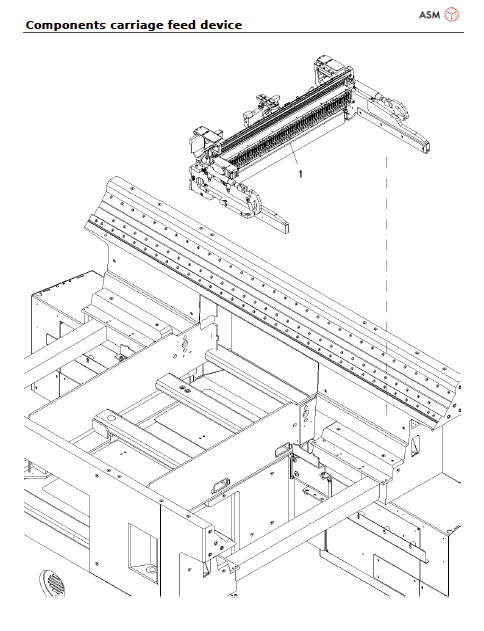 ASM

Components carriage feed device

1