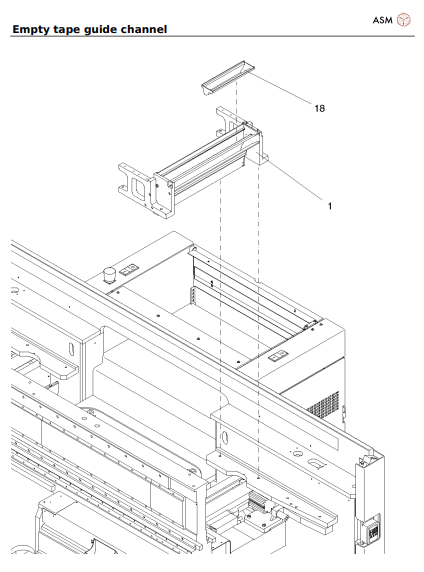 ASM

Empty tape guide channel

18

1