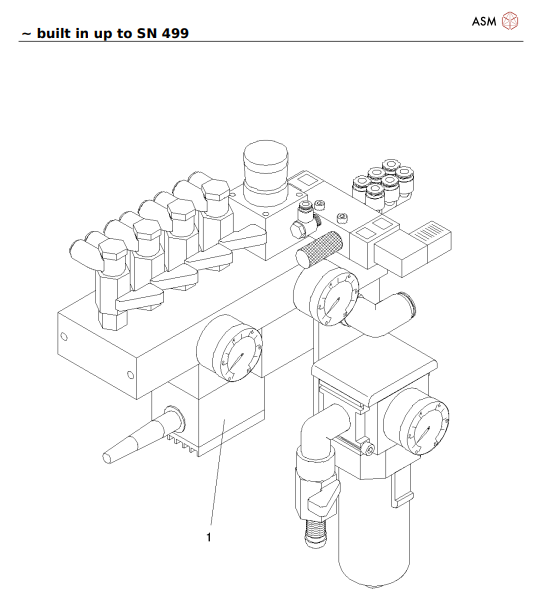 ASM

~ built in up to SN 499

1