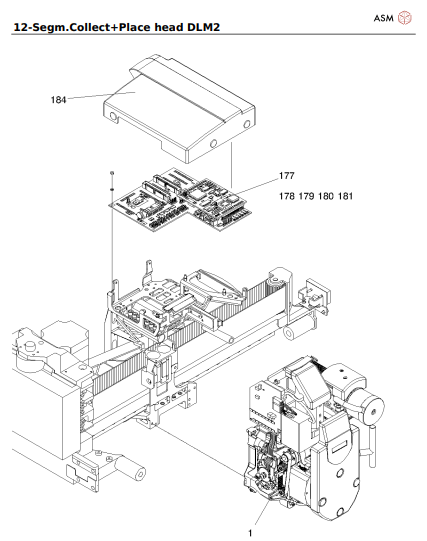 ASM

12-Segm.Collect+Place head DLM2

184

177

178 179 180 181

1