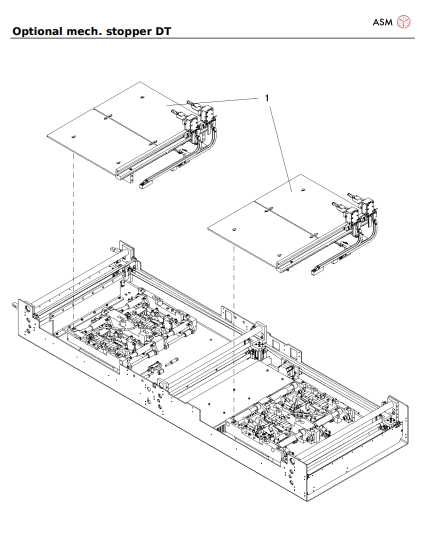 ASM

Optional mech. stopper DT

1