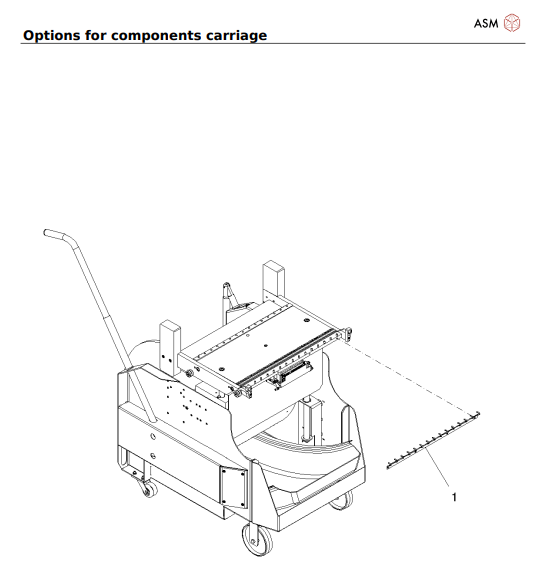 ASM

Options for components carriage

1