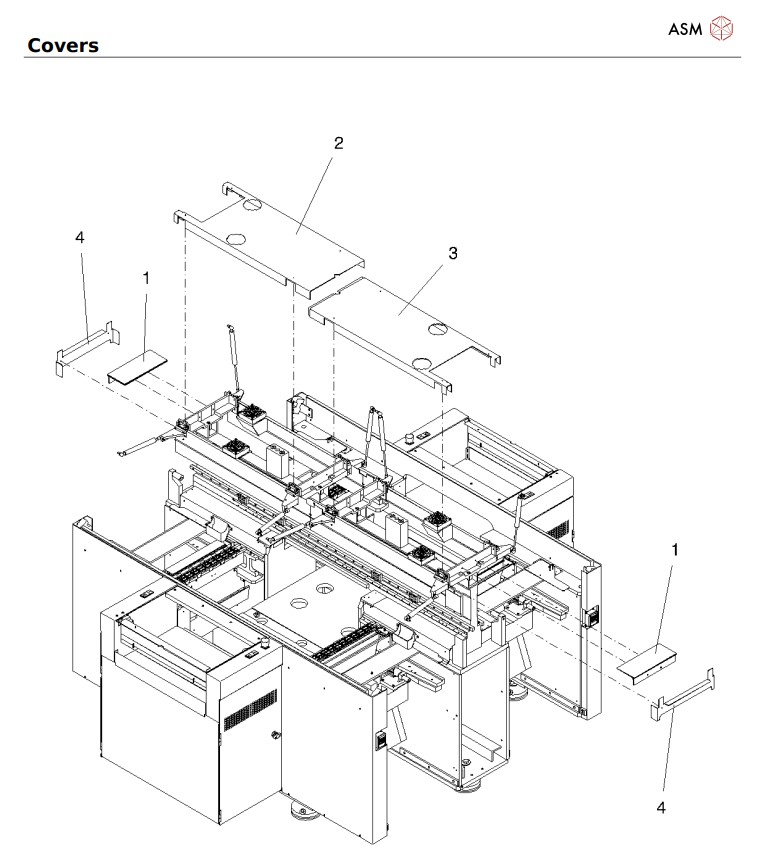 ASM

Covers

2

4

1

3

1

4