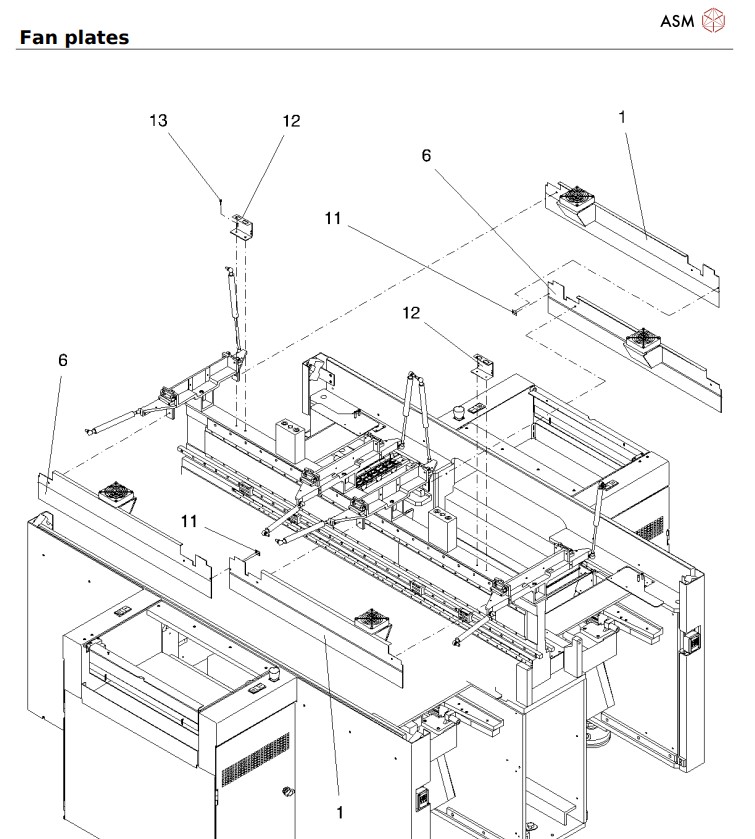 ASM

Fan plates

13
12
1
6
11
12
6
11
1