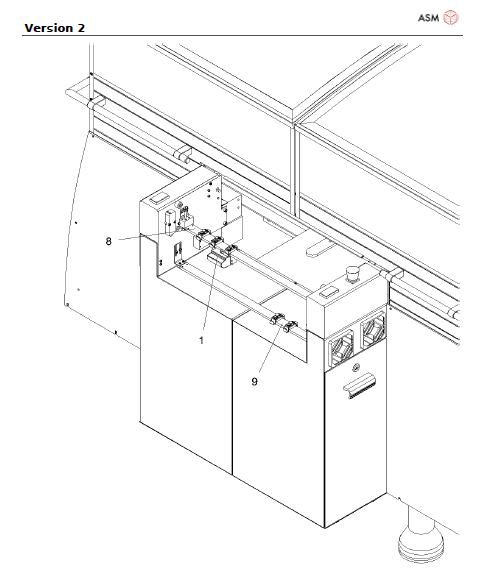 ASM

Version 2

8

1

9