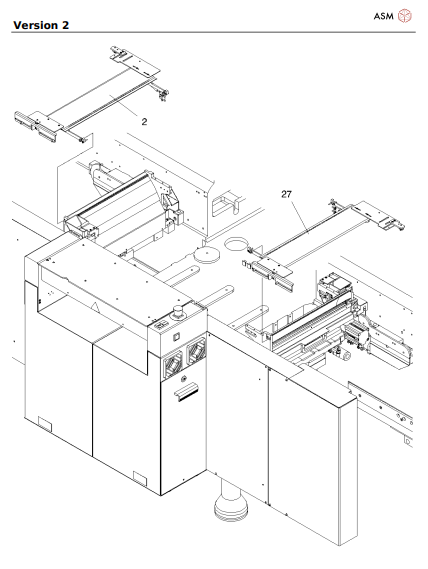 Version 2

ASM

2

27