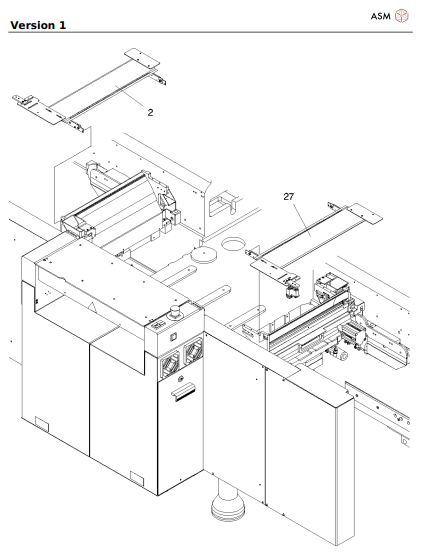 Version 1

ASM

2

27