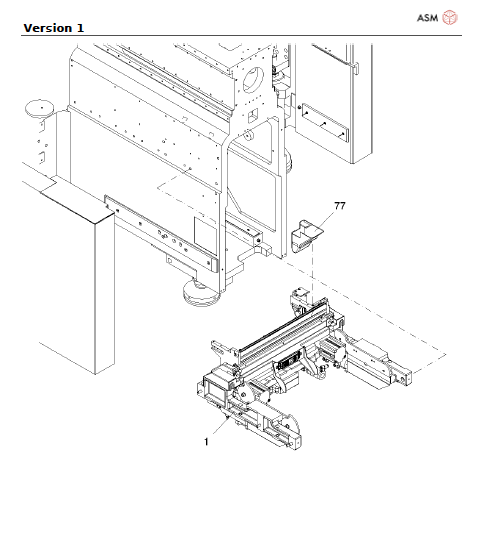 ASM

Version 1

77

1