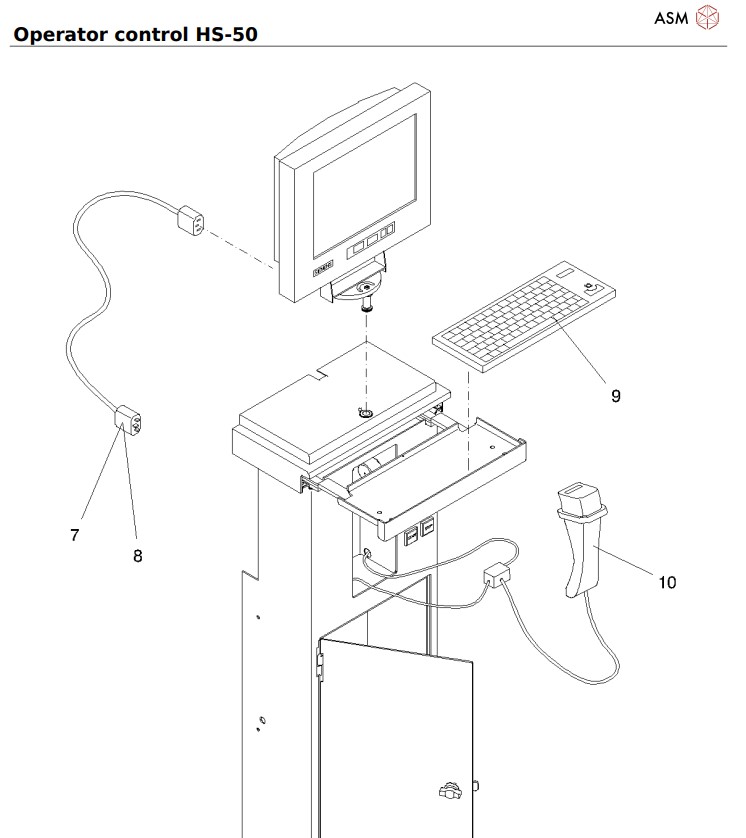 ASM

Operator control HS-50

9

7

8

10