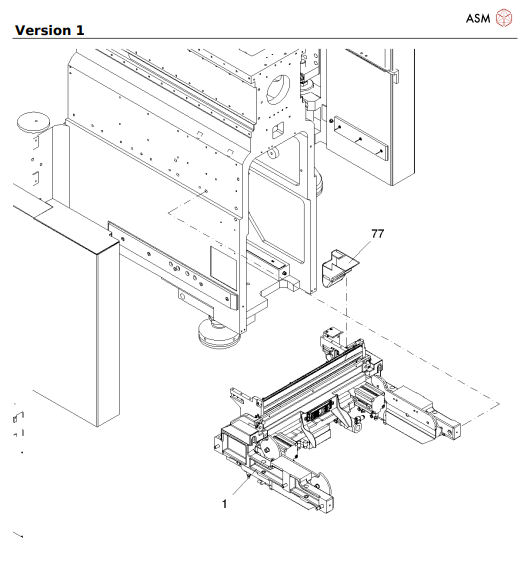 ASM
Version 1

77

1