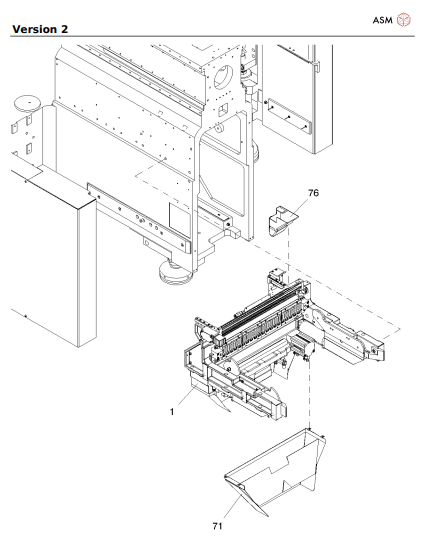 Version 2

ASM

76

1

71