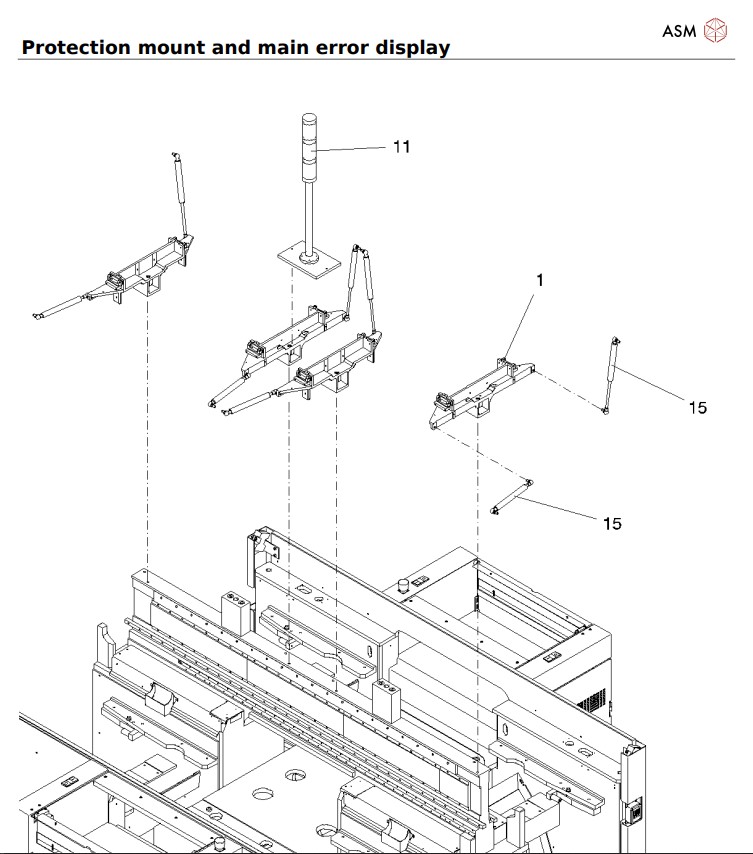 ASM

Protection mount and main error display

11

1

15

15