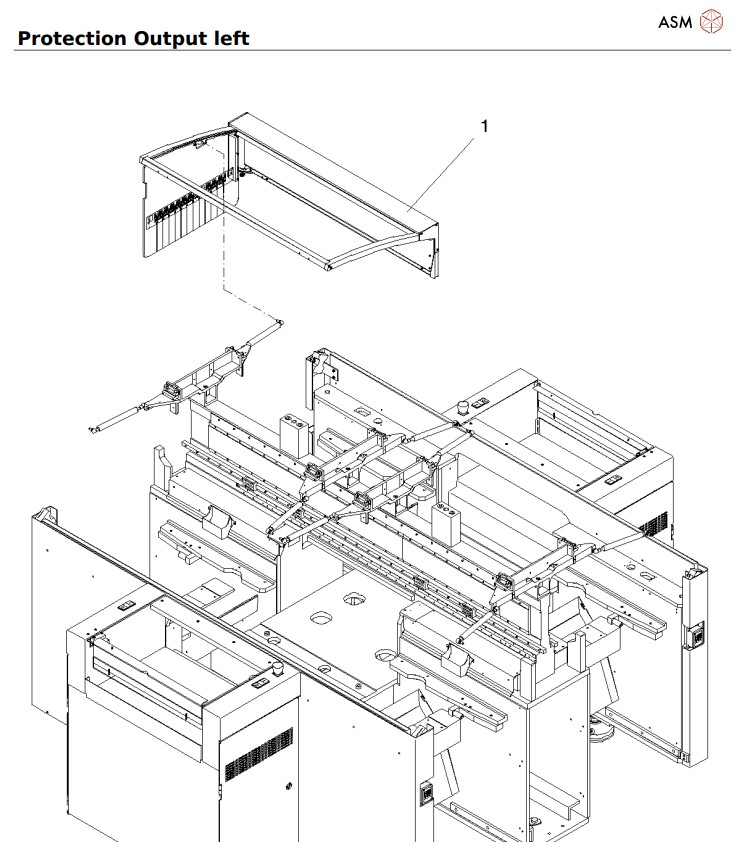 ASM

Protection Output left

1