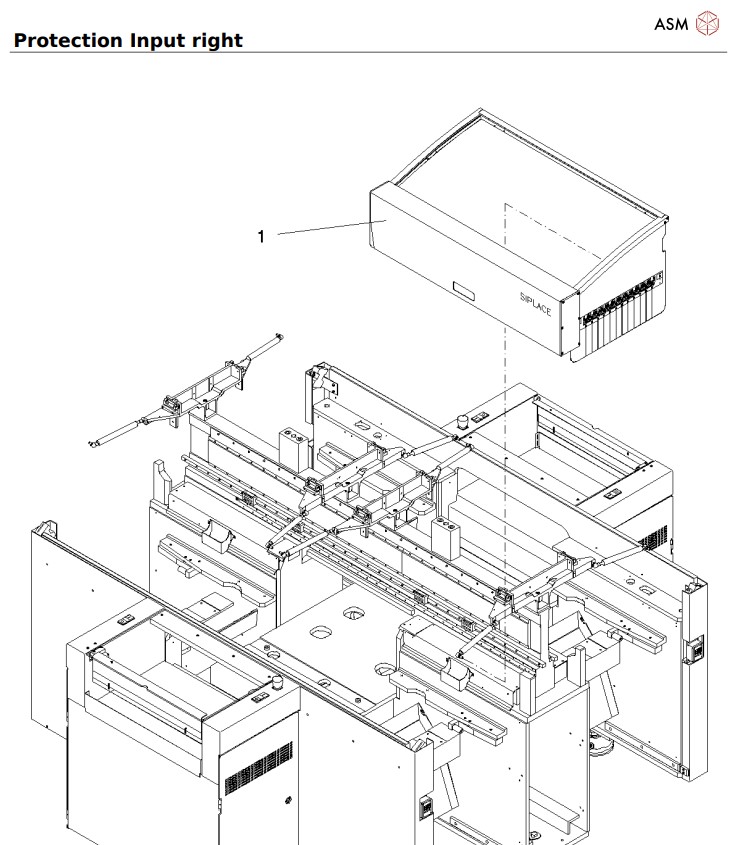 ASM

Protection Input right

1

SIPLACE