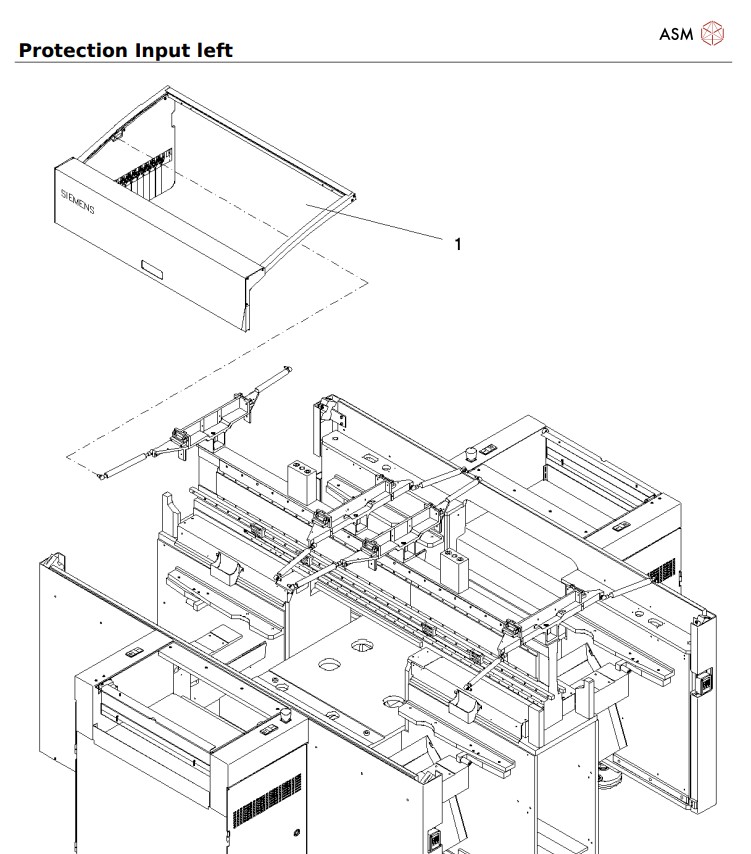 ASM

Protection Input left

SIEMENS

1