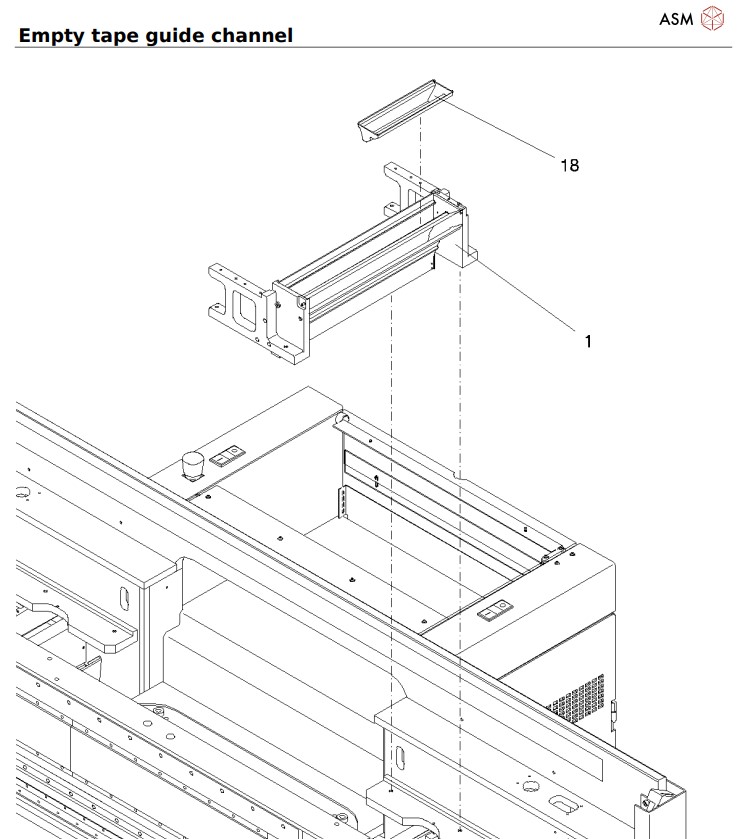 ASM

Empty tape guide channel

18

1