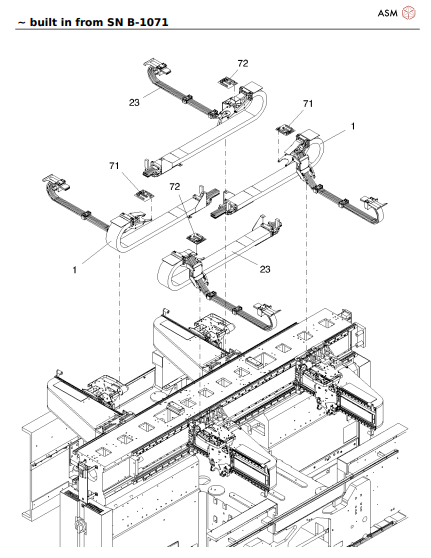 ~ built in from SN B-1071

ASM

72

23

71

1

71

72

1

23