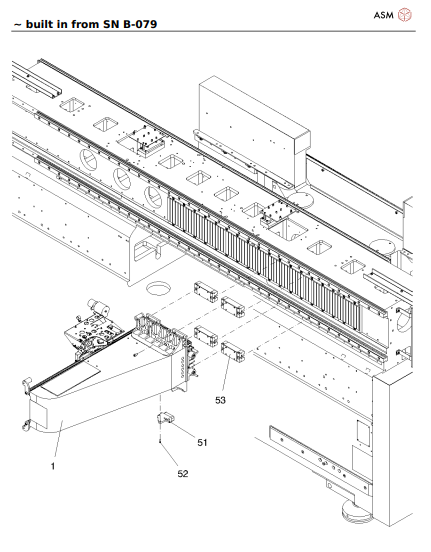 ~ built in from SN B-079

ASM

53

51

1

52