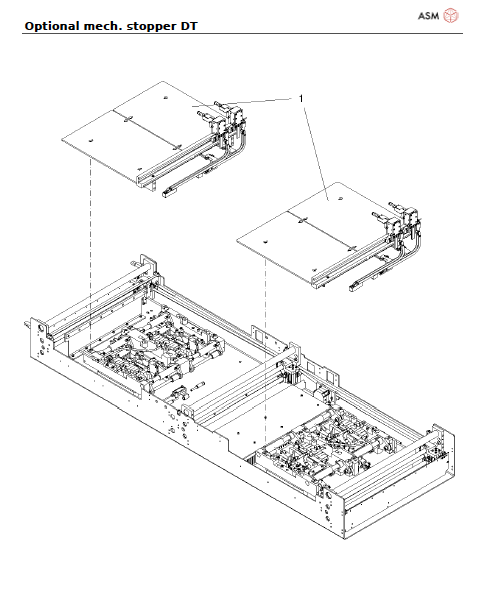 ASM

Optional mech. stopper DT

1