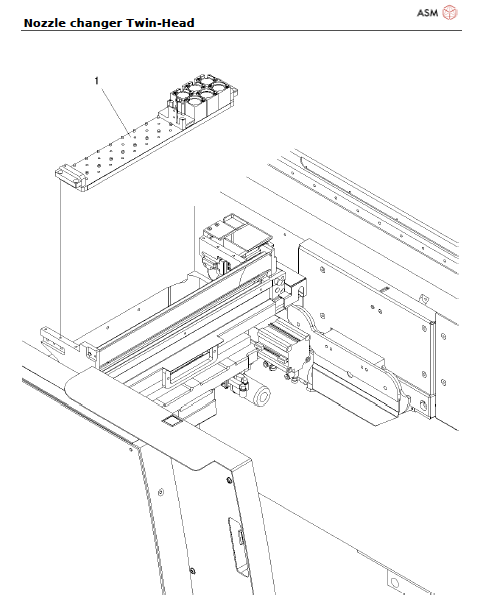 ASM

Nozzle changer Twin-Head

1