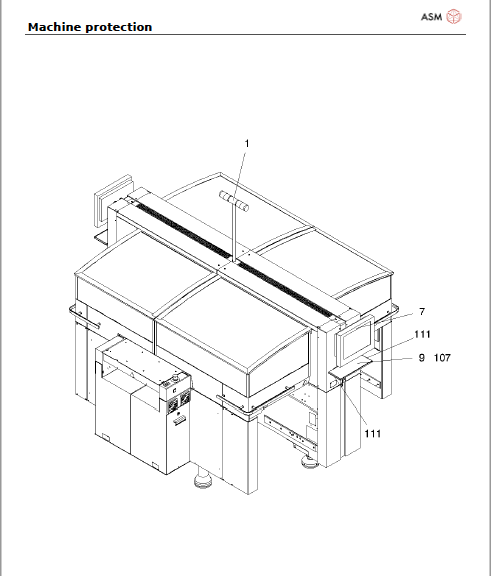 ASM

Machine protection

1

7

111

9 107

111