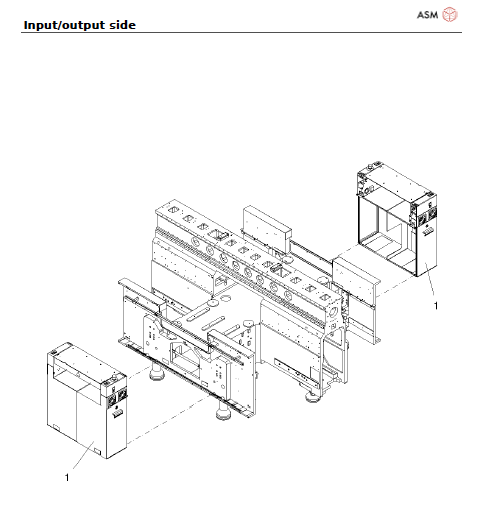 ASM

Input/output side

1

1