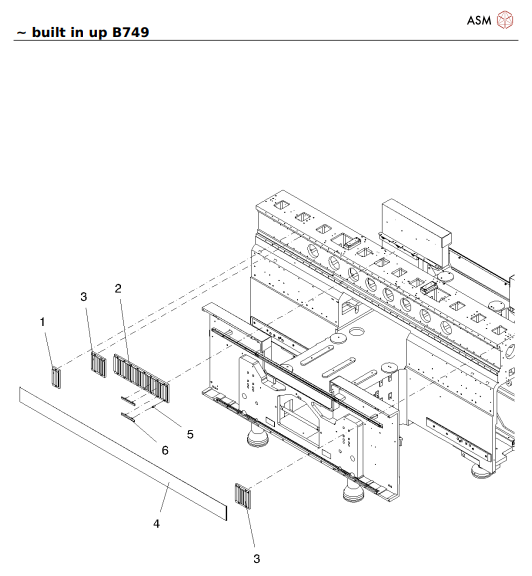 ASM
~ built in up B749

3
2
1
5
6
4
3