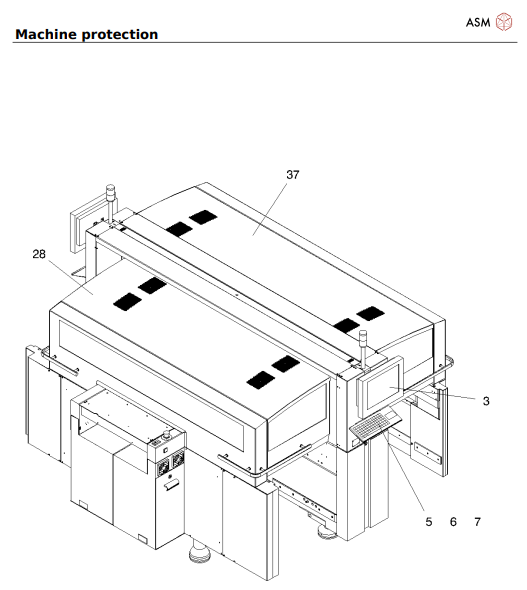 ASM

Machine protection

37

28

3

5 6 7