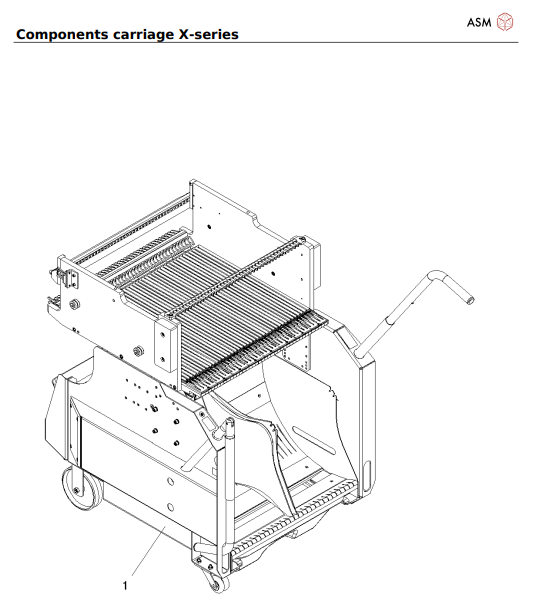 ASM

Components carriage X-series

1