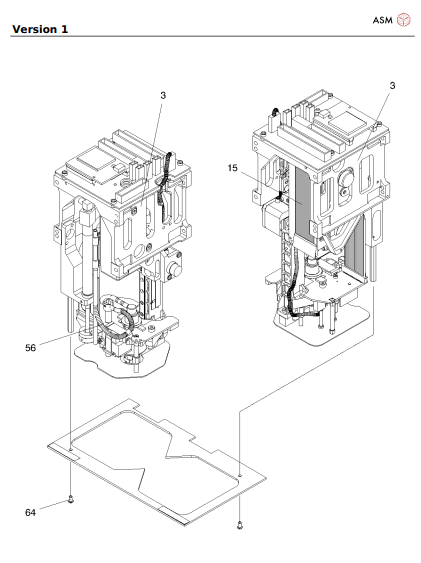 Version 1

ASM

3

3

15

56

64