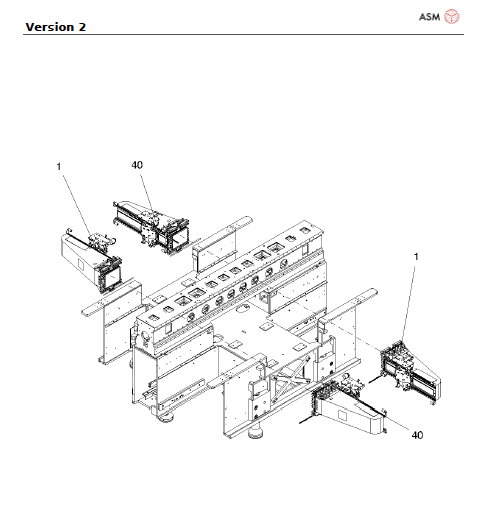 Version 2

ASM

1

40

1

40