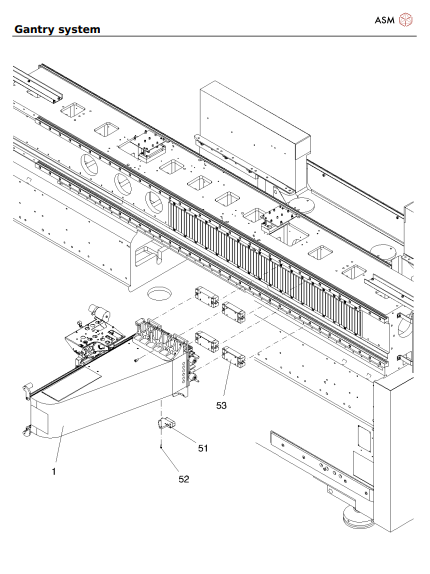 ASM

Gantry system

53

51

1

52