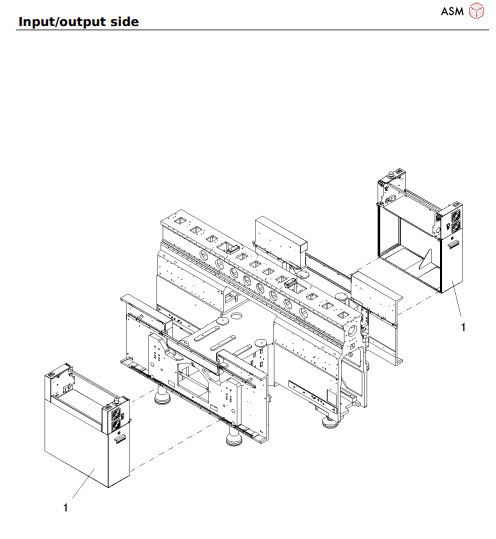 ASM

Input/output side

1

1