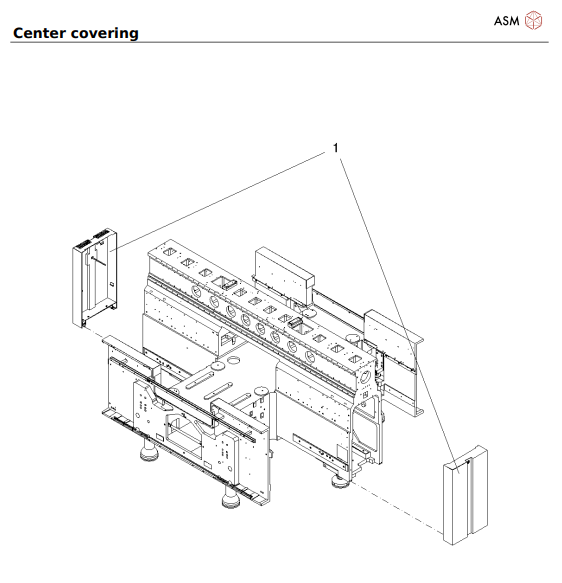 ASM

Center covering

1