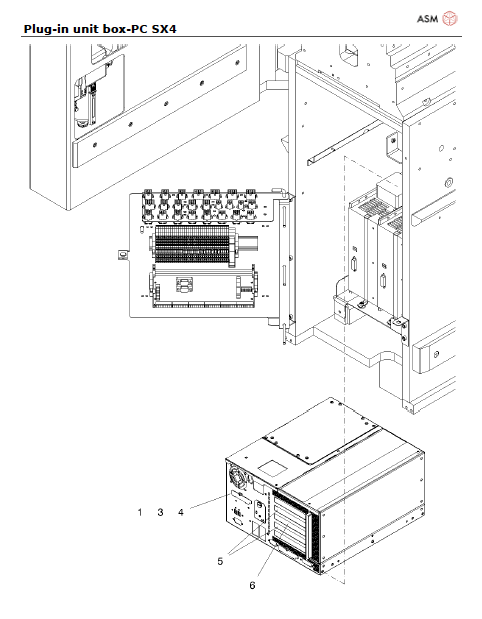 ASM

Plug-in unit box-PC SX4

1 3 4

5

6