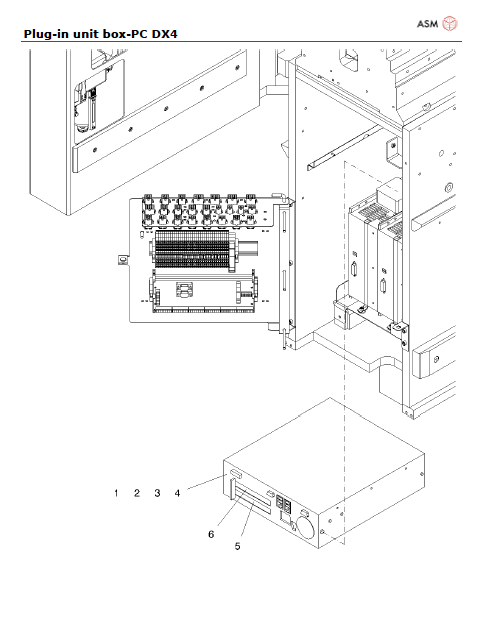 ASM

Plug-in unit box-PC DX4

1 2 3 4

6

5